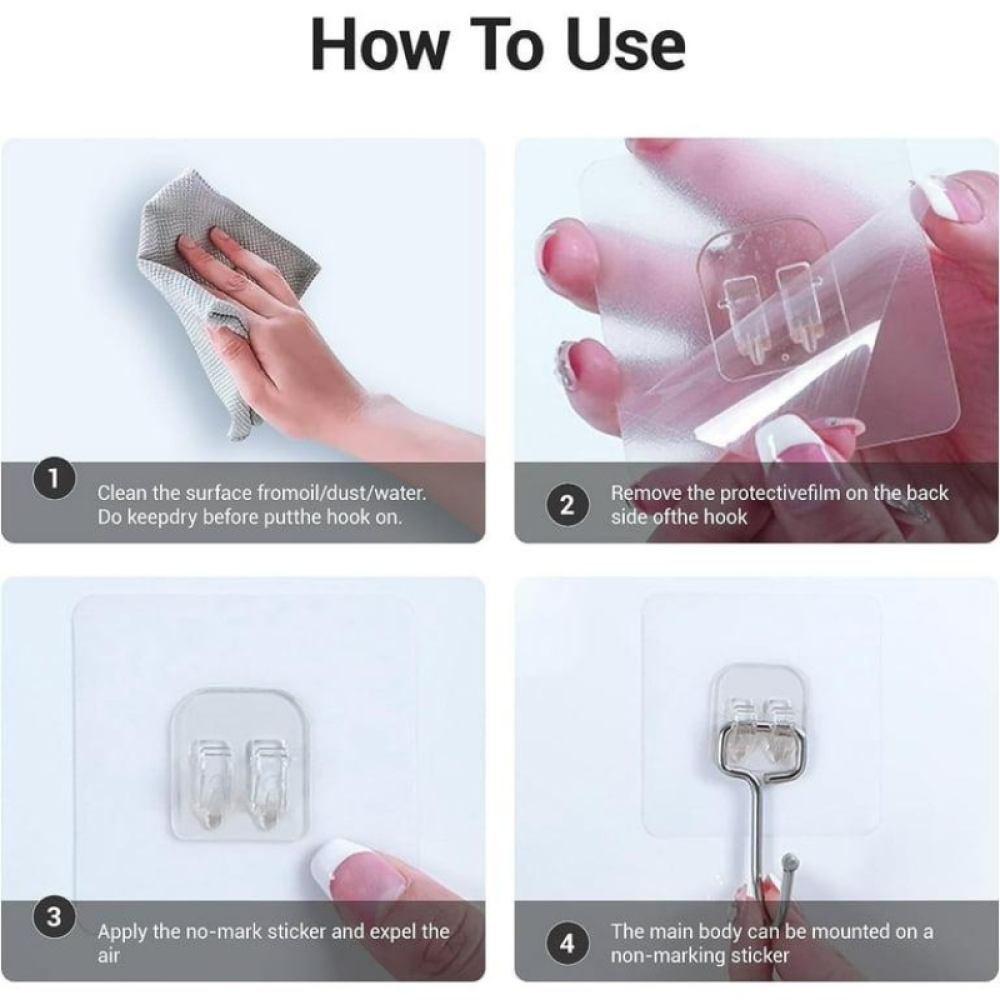 How To Use

1
Clean the surface fromoil/dust/water. Do keepdry before putthe hook on.

2
Remove the protectivefilm on the back side ofthe hook

3
Apply the no-mark sticker and expel the air

4
The main body can be mounted on a non-marking sticker