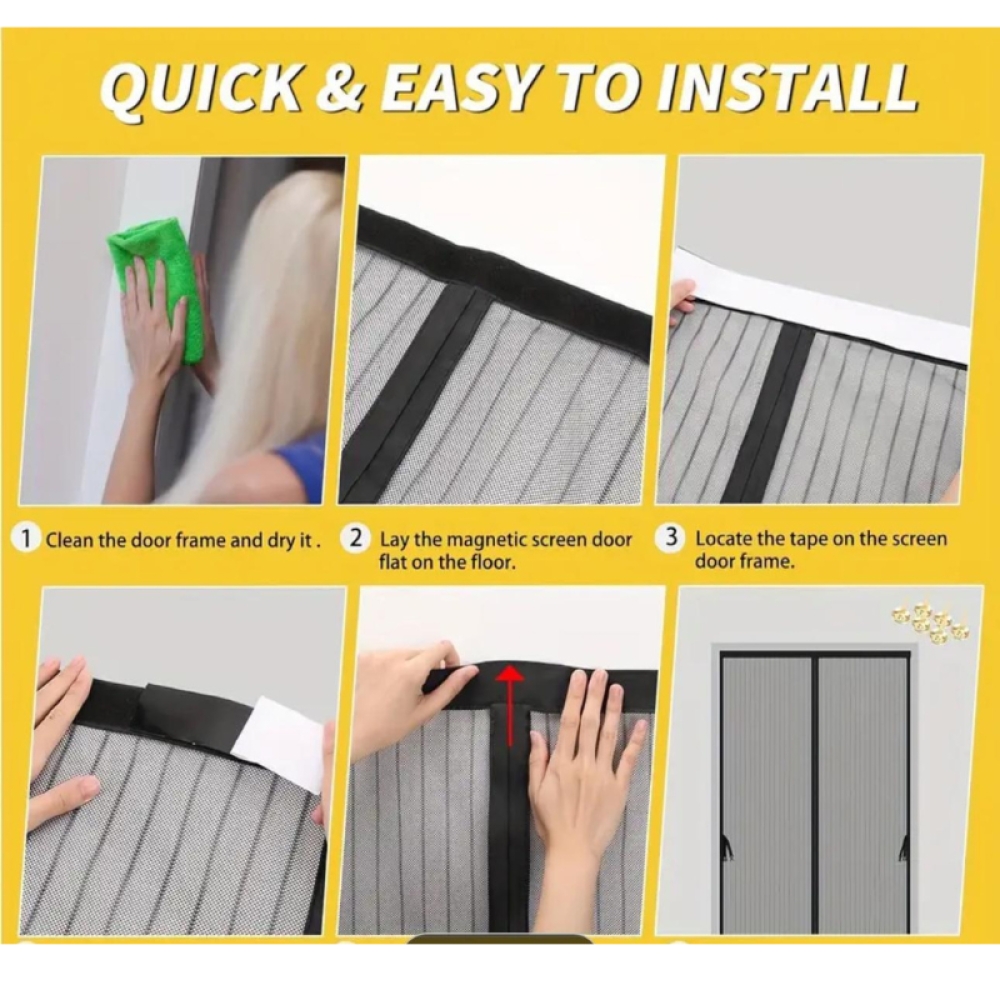 QUICK & EASY TO INSTALL

1 Clean the door frame and dry it .

2 Lay the magnetic screen door flat on the floor.

3 Locate the tape on the screen door frame.