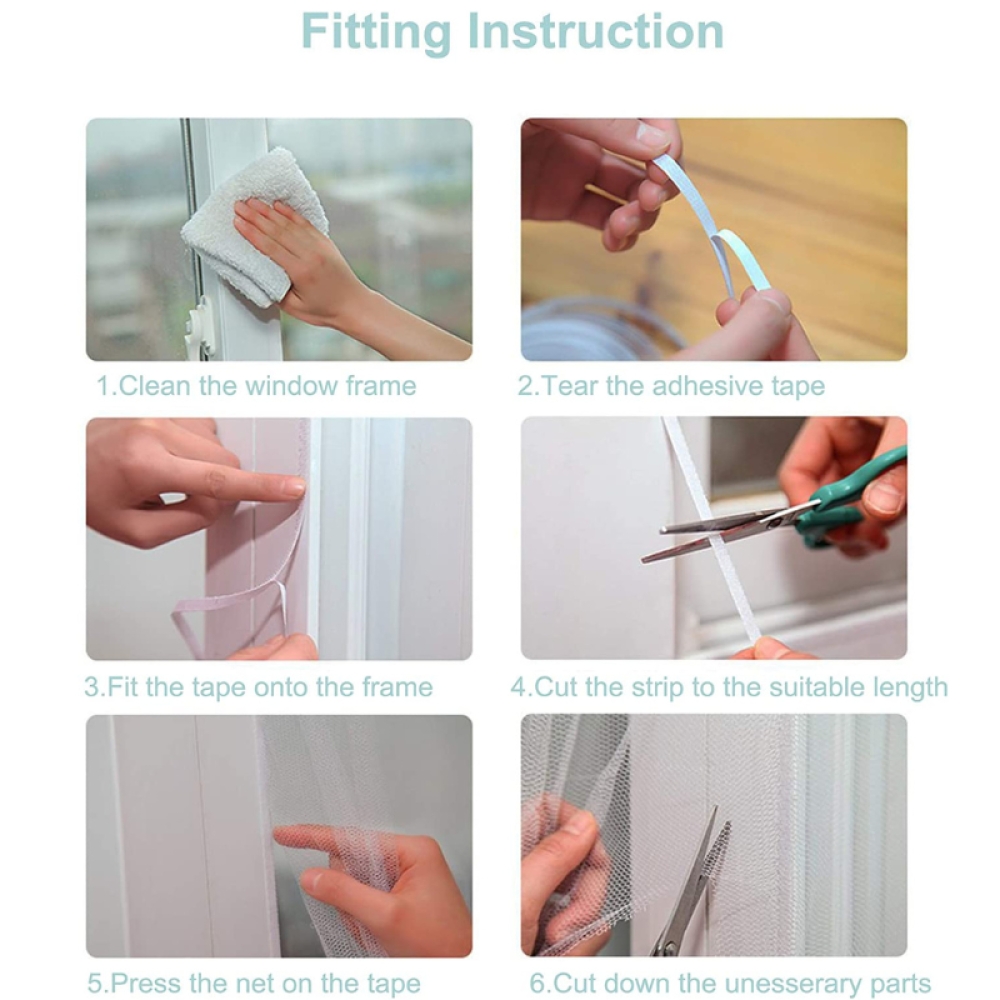 Fitting Instruction

1.Clean the window frame

2.Tear the adhesive tape

3.Fit the tape onto the frame

4.Cut the strip to the suitable length

5.Press the net on the tape

6.Cut down the unesserary parts