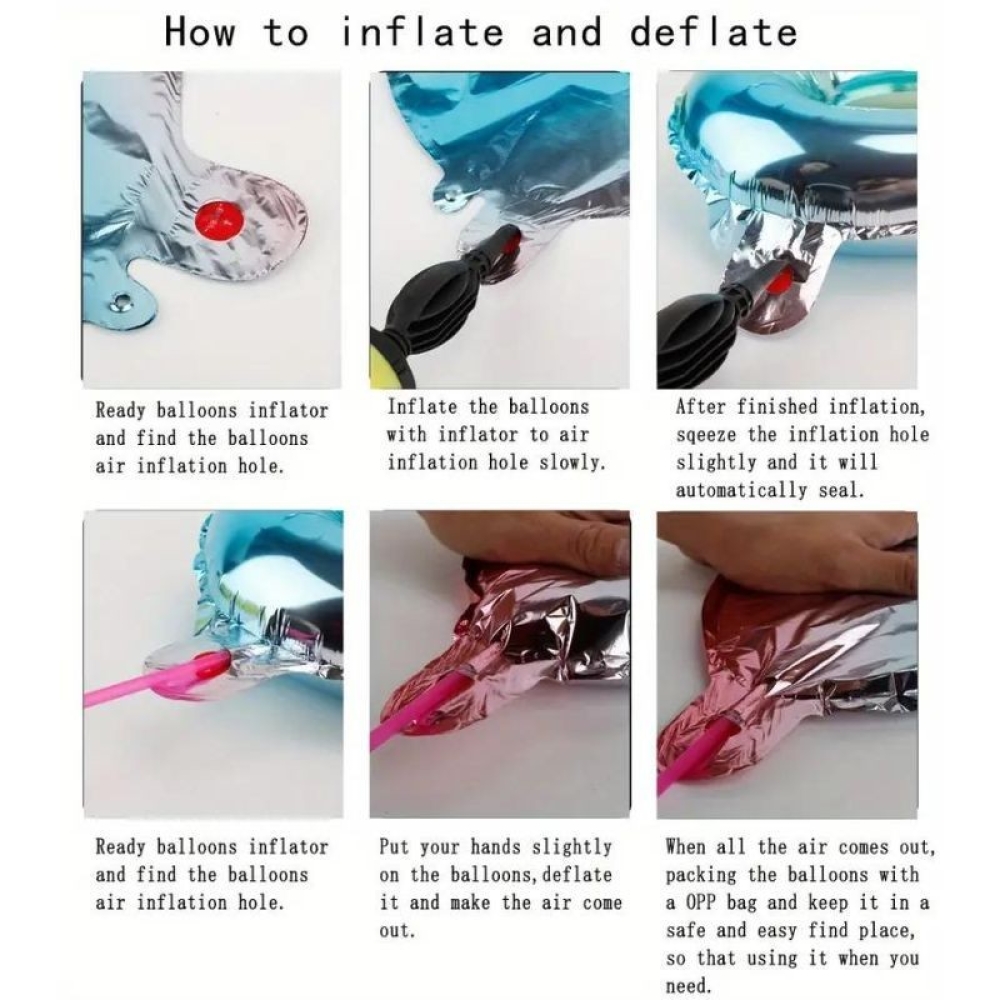 How to inflate and deflate

Ready balloons inflator and find the balloons air inflation hole.

Inflate the balloons with inflator to air inflation hole slowly.

After finished inflation, sqeeze the inflation hole slightly and it will automatically seal.

Ready balloons inflator and find the balloons air inflation hole.

Put your hands slightly on the balloons, deflate it and make the air come out.

When all the air comes out, packing the balloons with a OPP bag and keep it in a safe and easy find place, so that using it when you need.