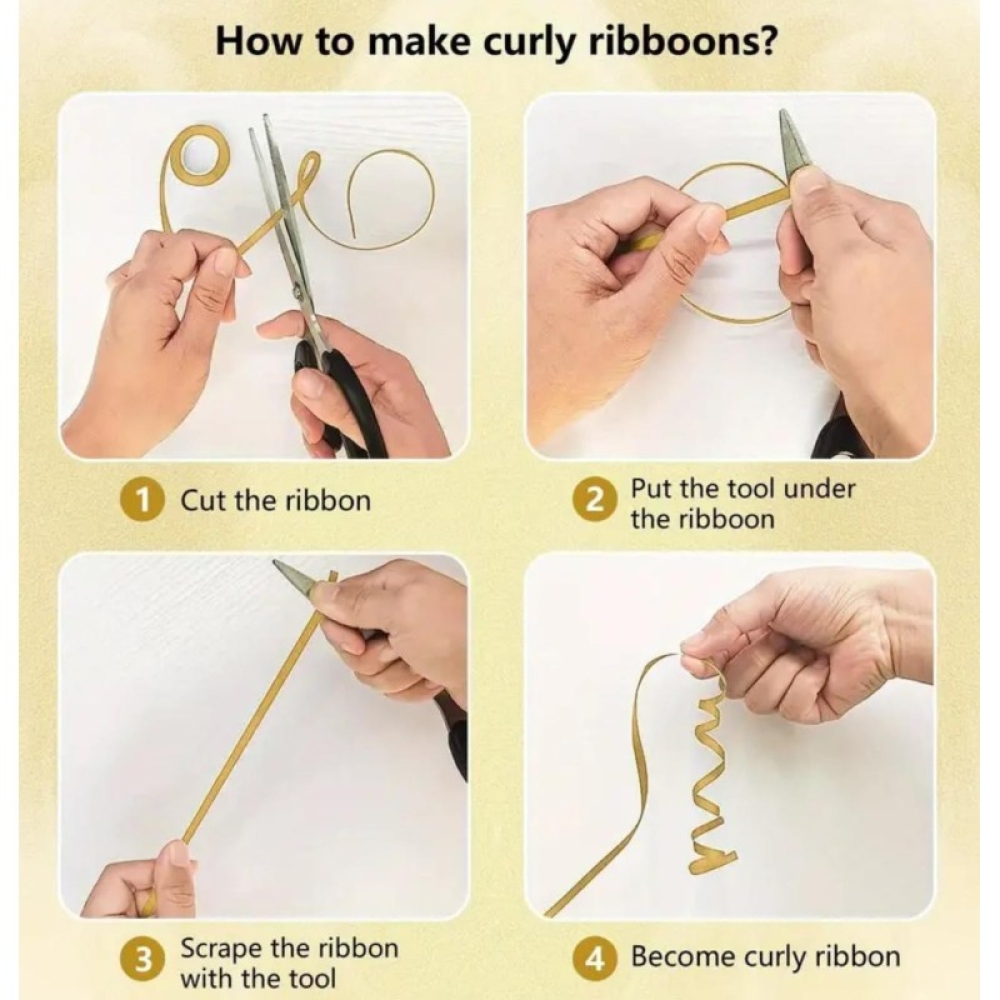 How to make curly ribboons?

1 Cut the ribbon

2 Put the tool under the ribboon

3 Scrape the ribbon with the tool

4 Become curly ribbon